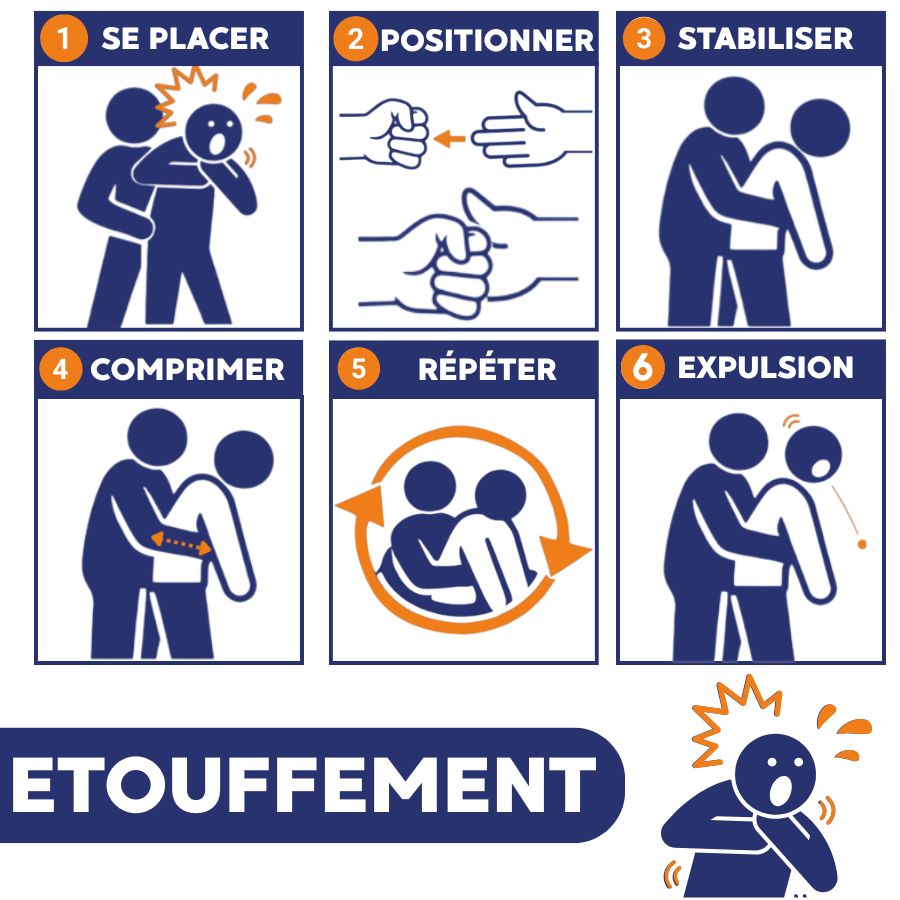 1 SE PLACER

2 POSITIONNER

3 STABILISER

4 COMPRIMER

5 RÉPÉTER

6 EXPULSION

ETOUFFEMENT