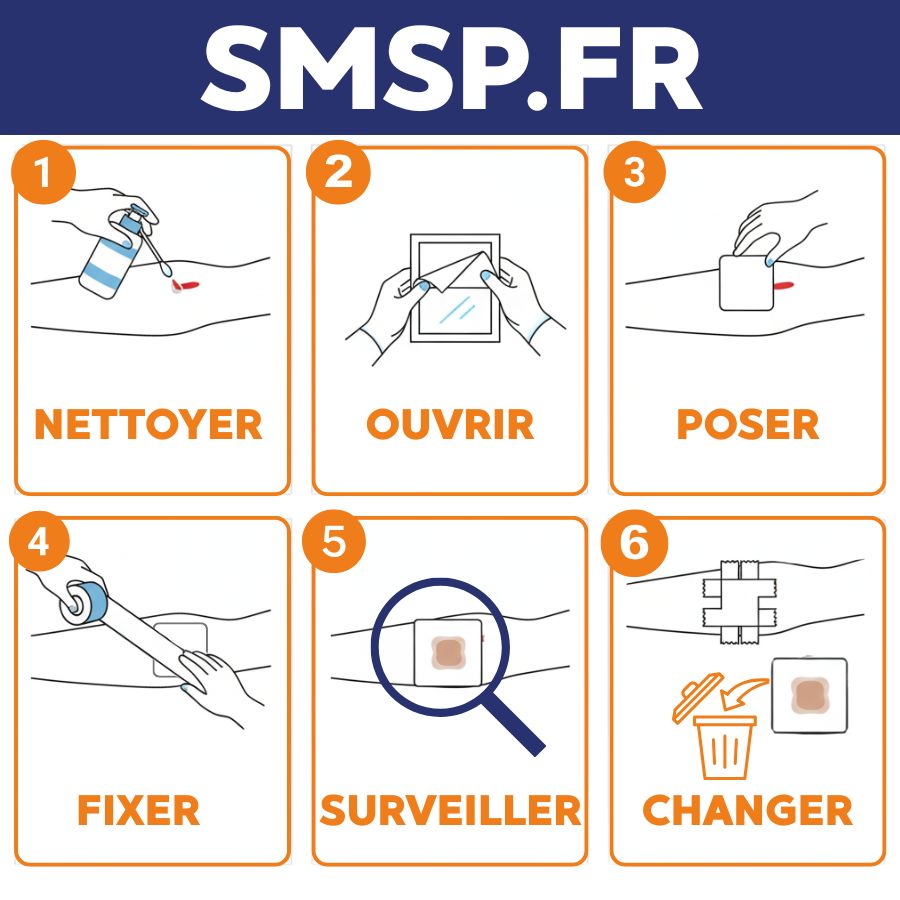 SMSP.FR

1
NETTOYER

2
OUVRIR

3
POSER

4
FIXER

5
SURVEILLER

6
CHANGER