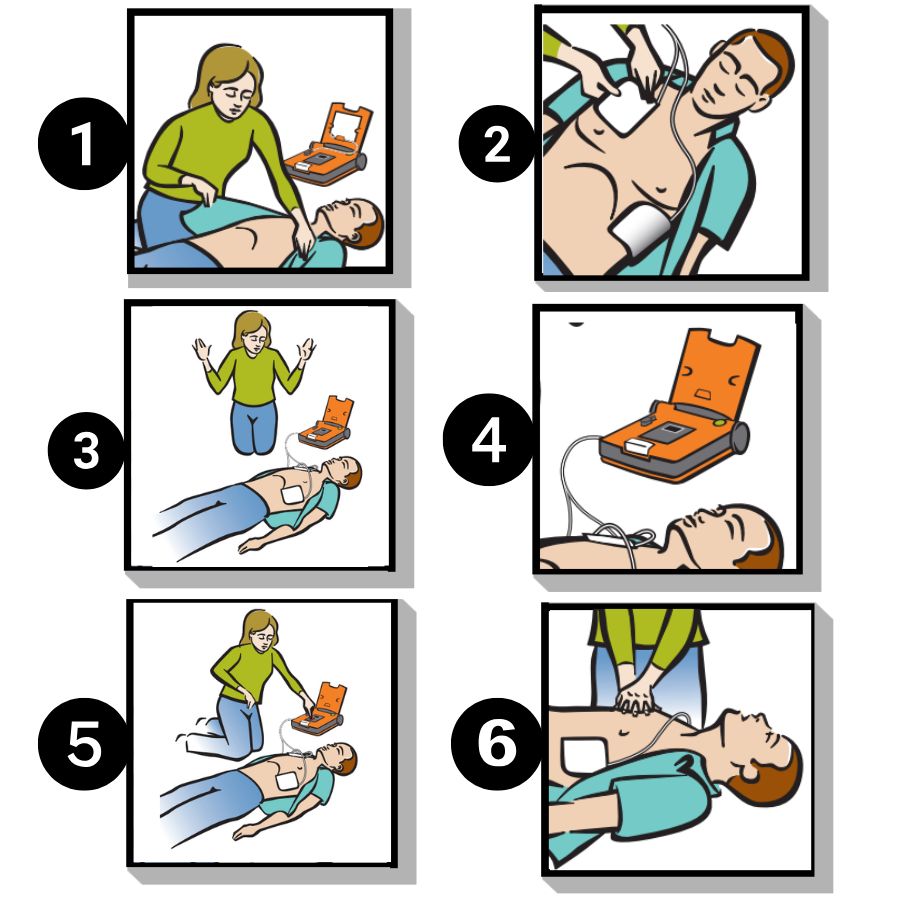 1
2
3
4
5
6