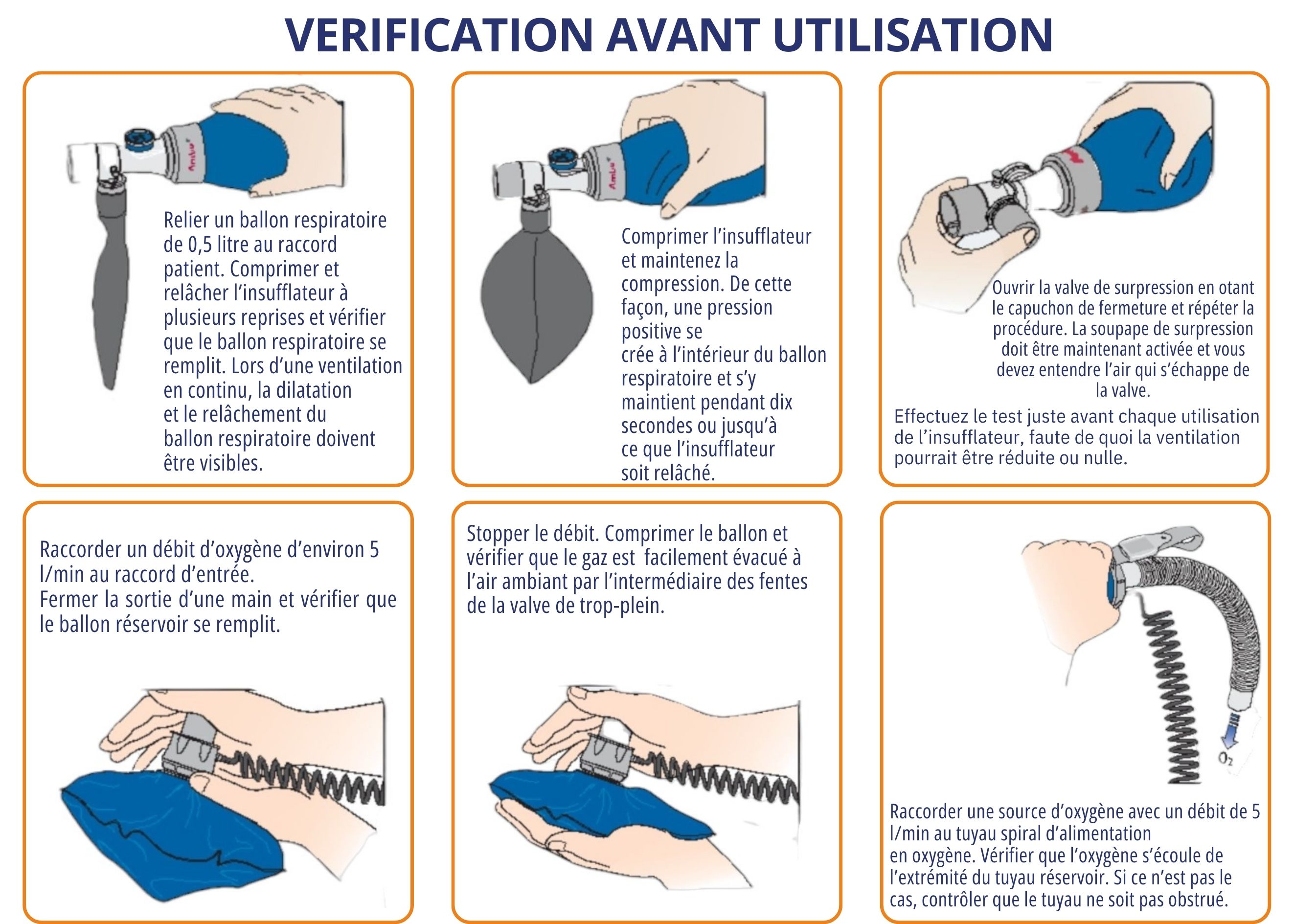 VERIFICATION AVANT UTILISATION

Ambu

Relier un ballon respiratoire de 0,5 litre au raccord patient. Comprimer et relâcher l'insufflateur à plusieurs reprises et vérifier que le ballon respiratoire se remplit. Lors d'une ventilation en continu, la dilatation et le relâchement du ballon respiratoire doivent être visibles.

Ambu

Comprimer l'insufflateur et maintenez la compression. De cette façon, une pression positive se crée à l'intérieur du ballon respiratoire et s'y maintient pendant dix secondes ou jusqu'à ce que l'insufflateur soit relâché.

Ouvrir la valve de surpression en otant le capuchon de fermeture et répéter la procédure. La soupape de surpression doit être maintenant activée et vous devez entendre l'air qui s'échappe de la valve.

Effectuez le test juste avant chaque utilisation de l'insufflateur, faute de quoi la ventilation pourrait être réduite ou nulle.

Raccorder un débit d'oxygène d'environ 5 l/min au raccord d'entrée.
Fermer la sortie d'une main et vérifier que le ballon réservoir se remplit.

Stopper le débit. Comprimer le ballon et vérifier que le gaz est facilement évacué à l'air ambiant par l'intermédiaire des fentes de la valve de trop-plein.

$O_2$

Raccorder une source d'oxygène avec un débit de 5 l/min au tuyau spiral d'alimentation en oxygène. Vérifier que l'oxygène s'écoule de l'extrémité du tuyau réservoir. Si ce n'est pas le cas, contrôler que le tuyau ne soit pas obstrué.