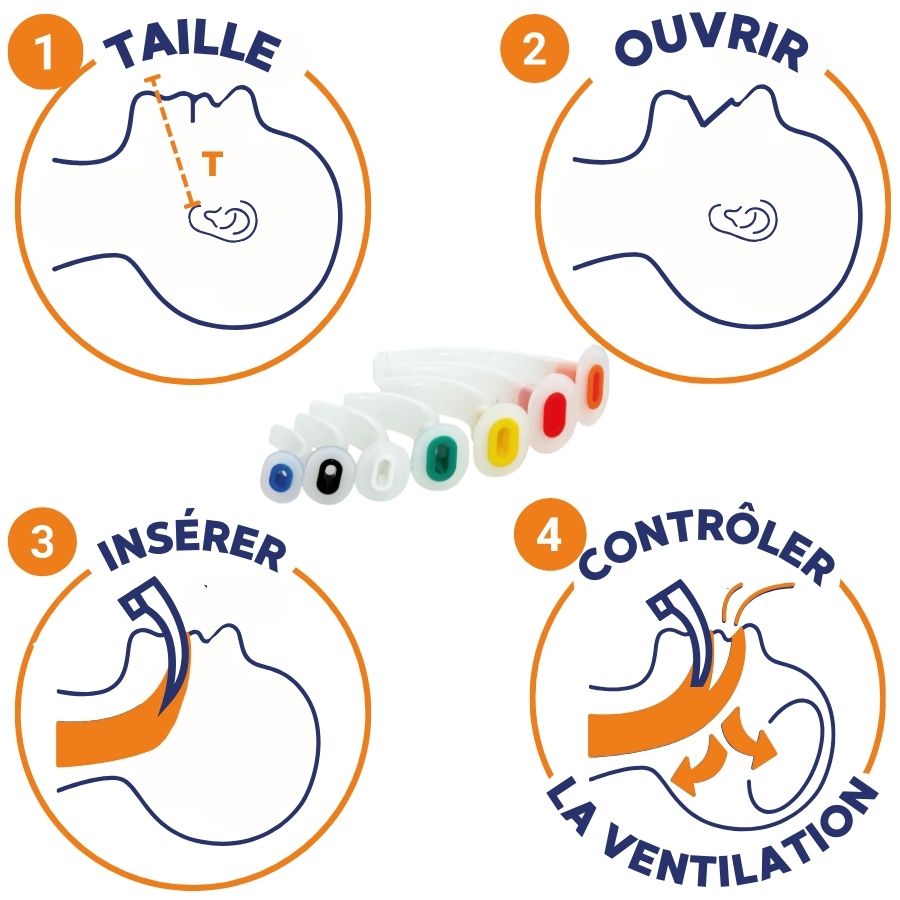 1 TAILLE

T

2 OUVRIR

3 INSÉRER

4 CONTRÔLER LA VENTILATION