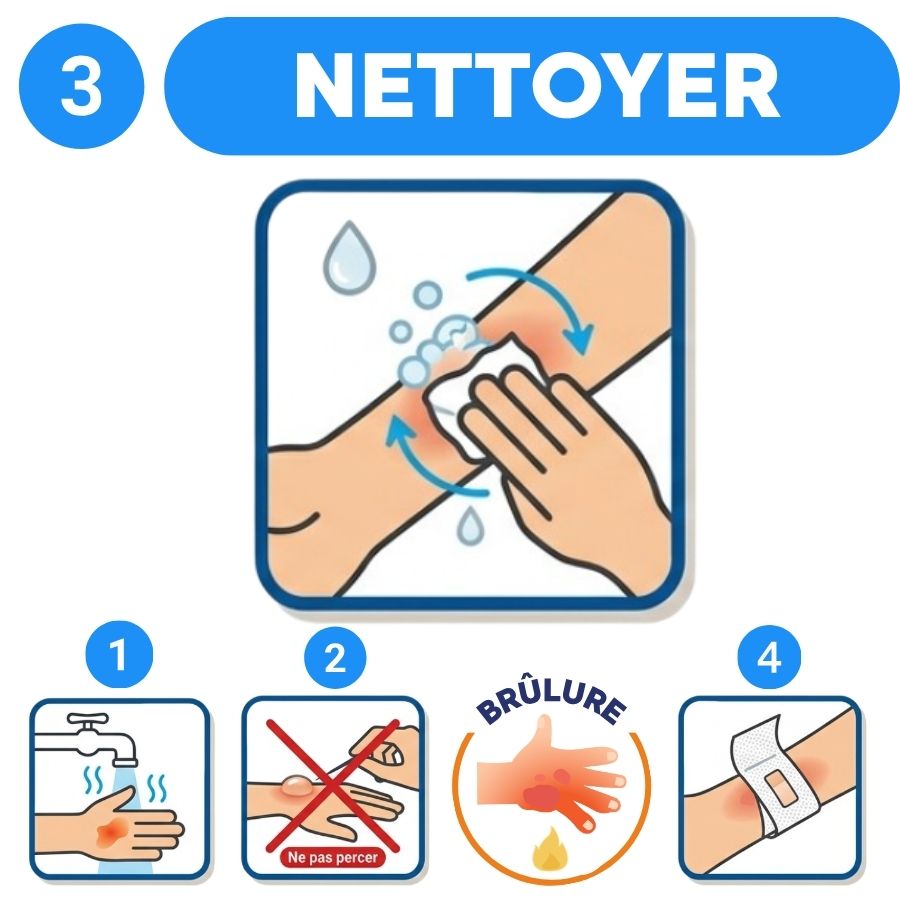 3 NETTOYER

1

2

Ne pas percer

BRÛLURE

4