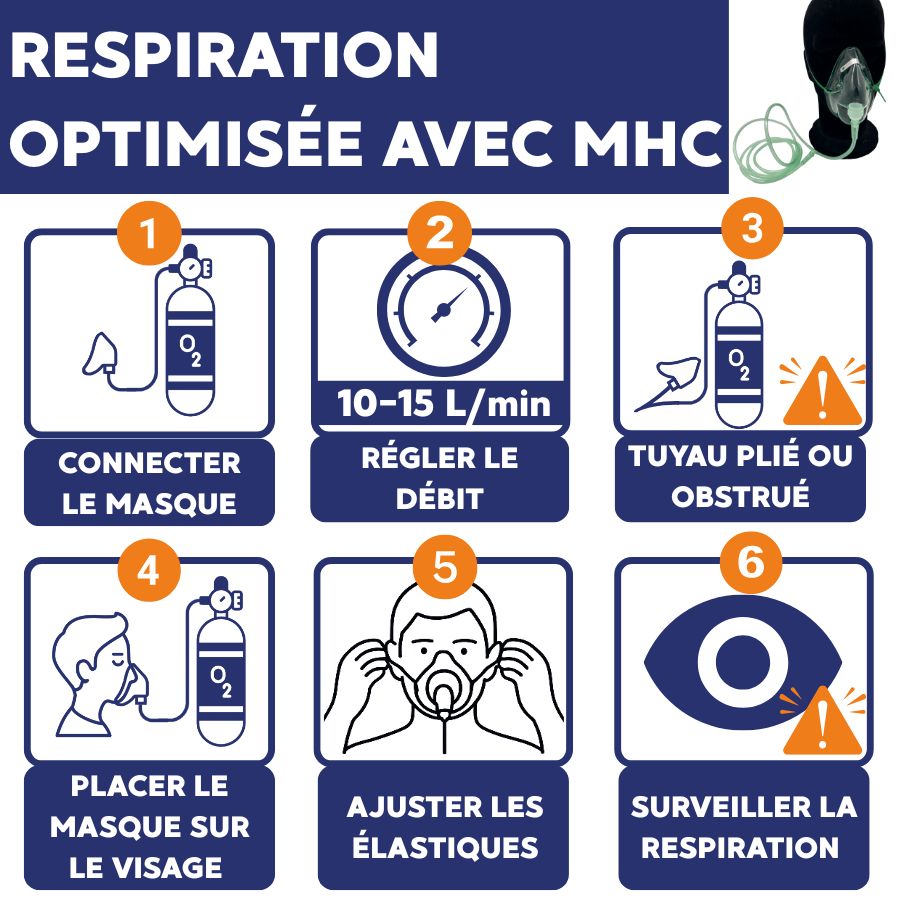 RESPIRATION OPTIMISÉE AVEC MHC

1

$O_2$

CONNECTER LE MASQUE

2

10-15 L/min

RÉGLER LE DÉBIT

3

$O_2$

TUYAU PLIÉ OU OBSTRUÉ

4

$O_2$

PLACER LE MASQUE SUR LE VISAGE

5

AJUSTER LES ÉLASTIQUES

6

SURVEILLER LA RESPIRATION