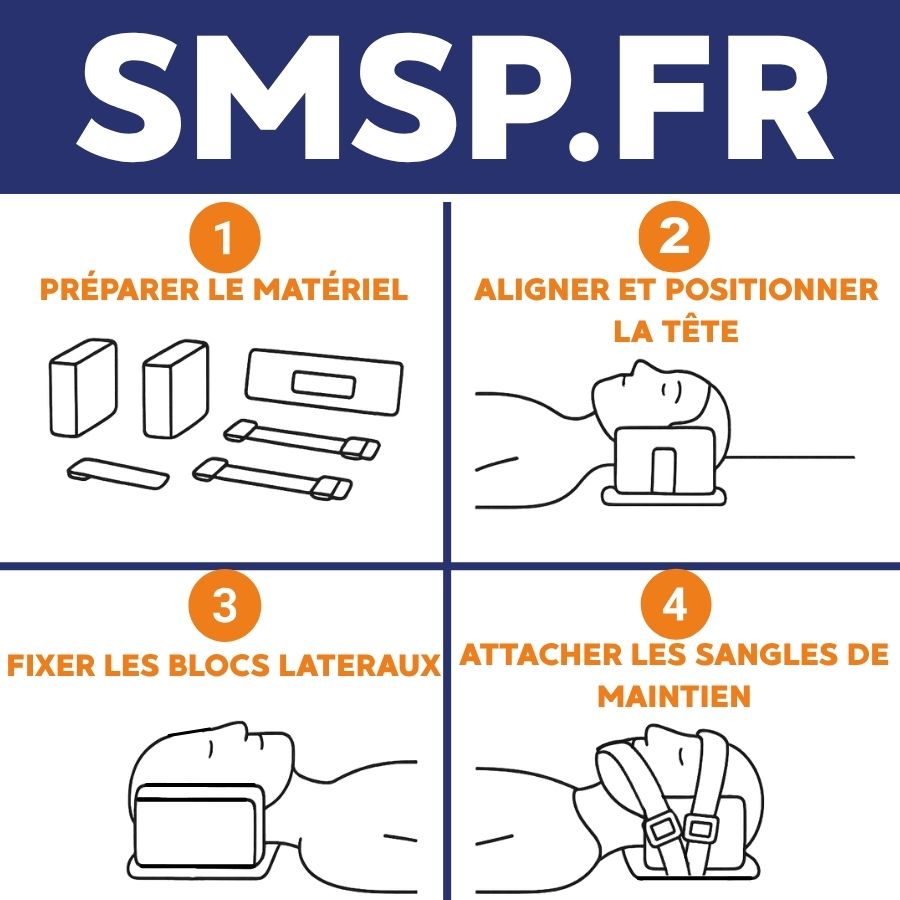 SMSP.FR

1
PRÉPARER LE MATÉRIEL

2
ALIGNER ET POSITIONNER LA TÊTE

3
FIXER LES BLOCS LATERAUX

4
ATTACHER LES SANGLES DE MAINTIEN