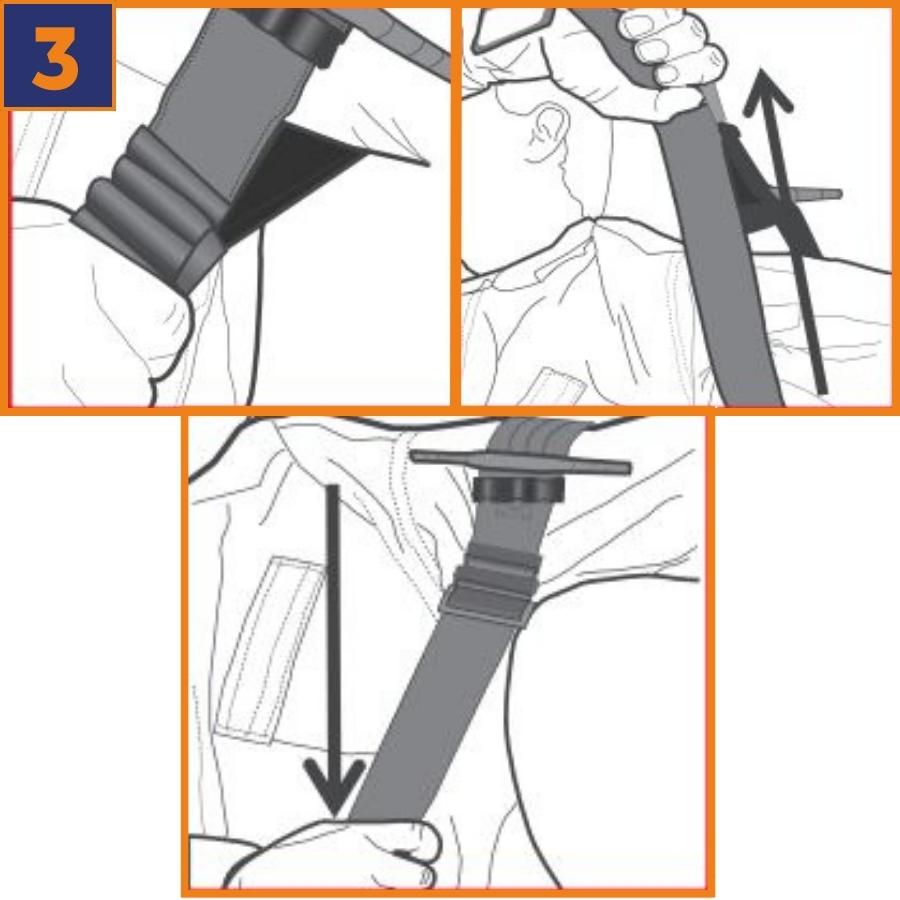 3