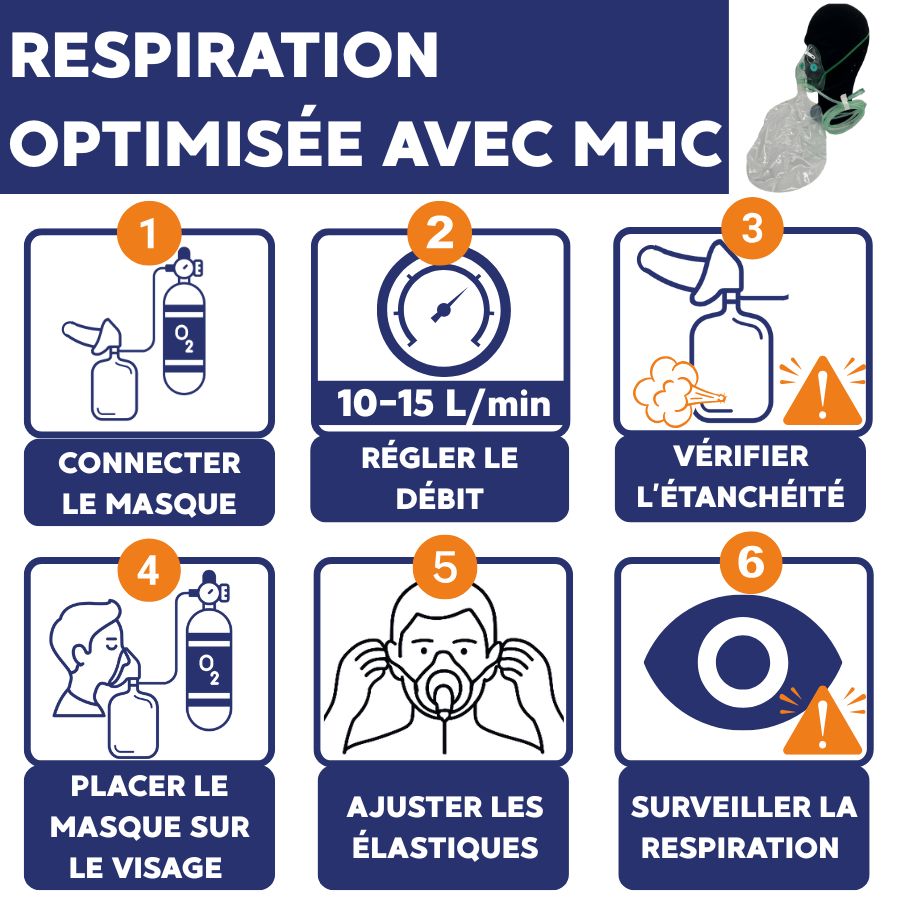 RESPIRATION OPTIMISÉE AVEC MHC

1

$O_2$

CONNECTER LE MASQUE

2

10-15 L/min

RÉGLER LE DÉBIT

3

VÉRIFIER L'ÉTANCHÉITÉ

4

$O_2$

PLACER LE MASQUE SUR LE VISAGE

5

AJUSTER LES ÉLASTIQUES

6

SURVEILLER LA RESPIRATION